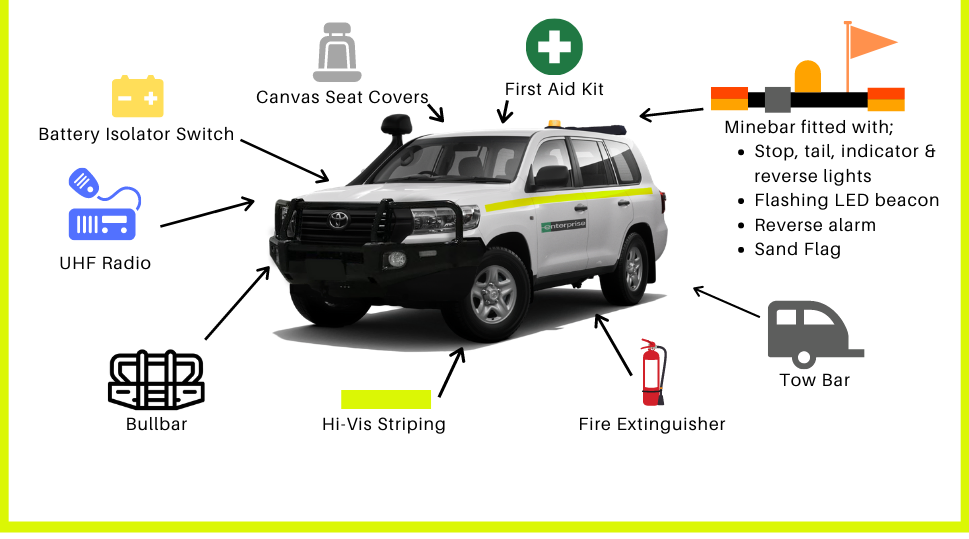 Canvas Seat Covers

First Aid Kit

Battery Isolator Switch

Minebar fitted with;
- Stop, tail, indicator & reverse lights
- Flashing LED beacon
- Reverse alarm
- Sand Flag

UHF Radio

enterprise

Tow Bar

Bullbar

Hi-Vis Striping

Fire Extinguisher